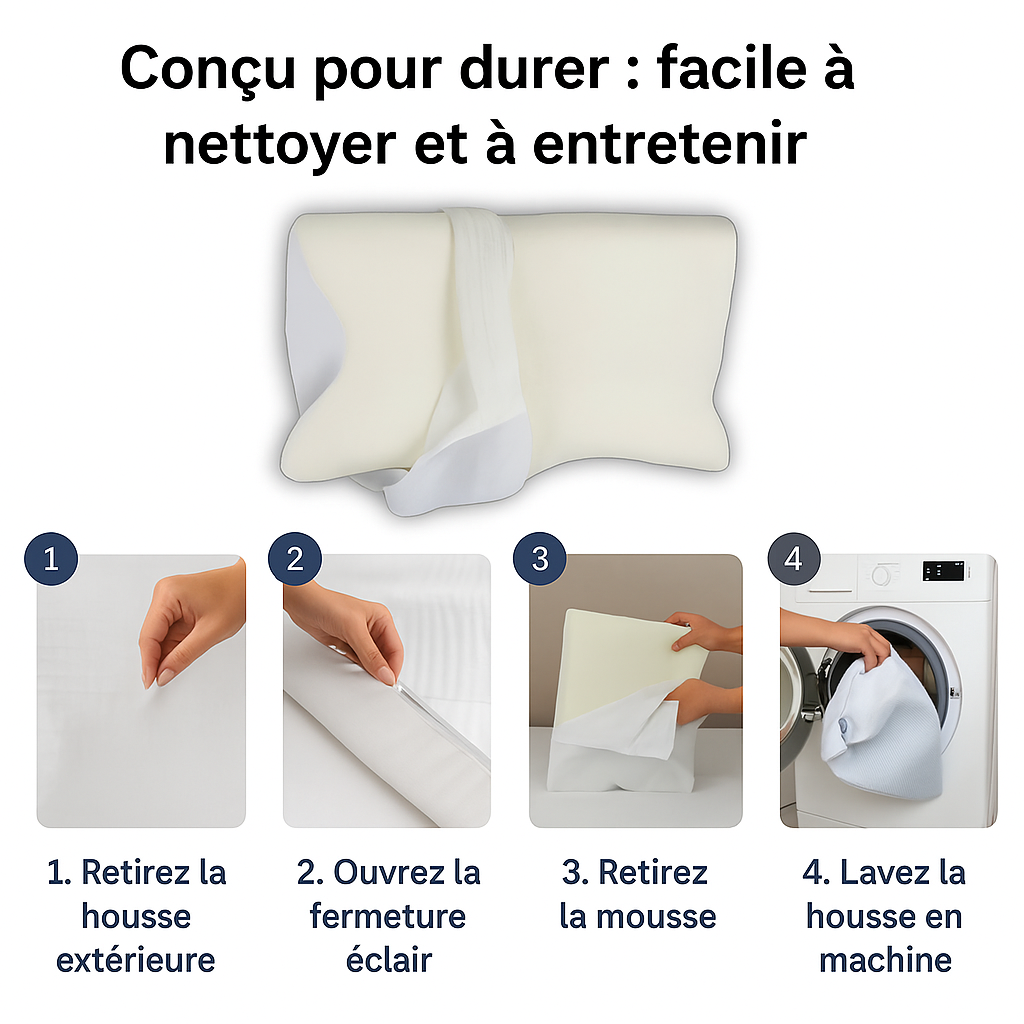 Conçu pour durer : facile à nettoyer et à entretenir

1

2

3

4

1. Retirez la housse extérieure

2. Ouvrez la fermeture éclair

3. Retirez la mousse

4. Lavez la housse en machine