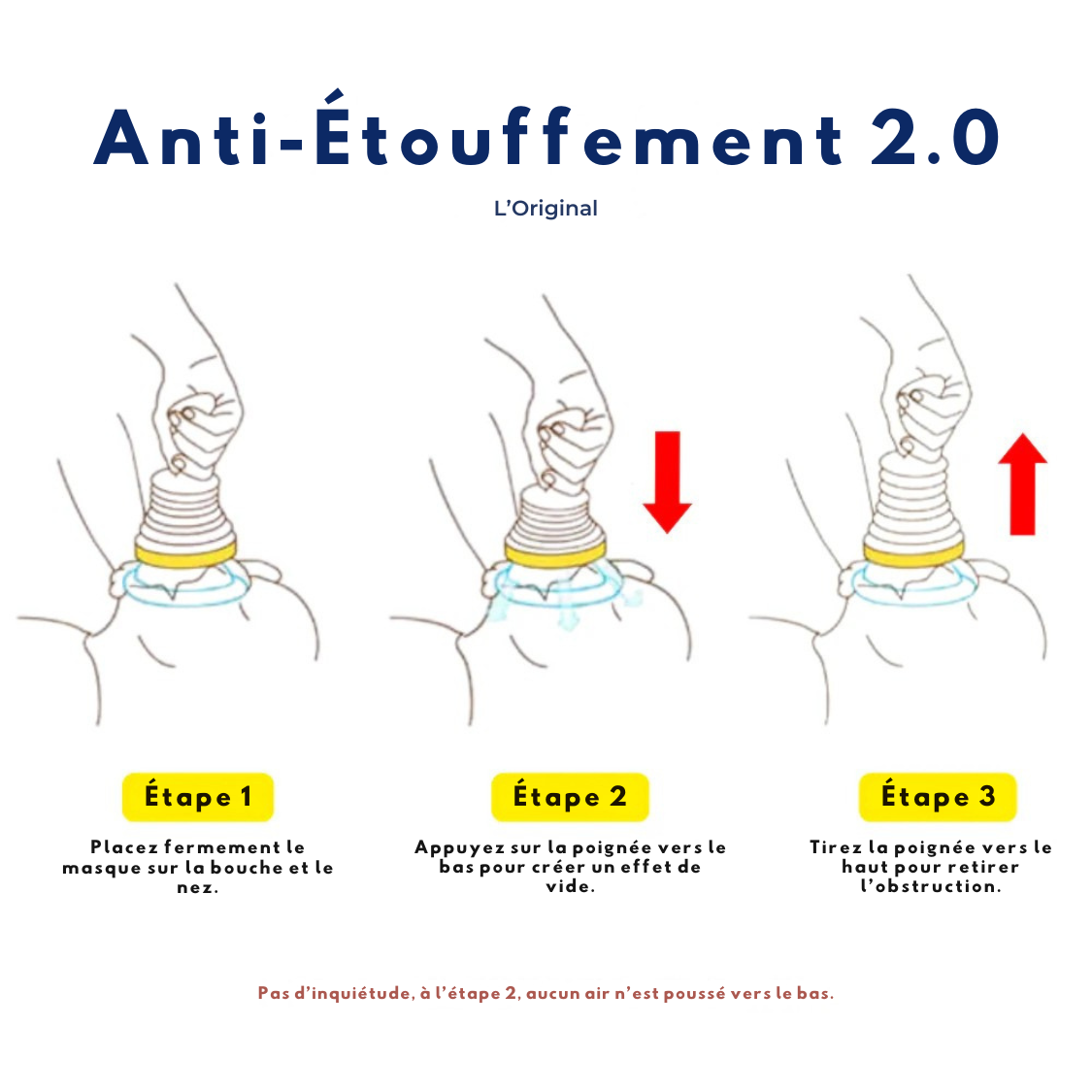 Anti-Étouffement 2.0

L'Original

Étape 1

Placez fermement le masque sur la bouche et le nez.

Étape 2

Appuyez sur la poignée vers le bas pour créer un effet de vide.

Étape 3

Tirez la poignée vers le haut pour retirer l'obstruction.

Pas d'inquiétude, à l'étape 2, aucun air n'est poussé vers le bas.